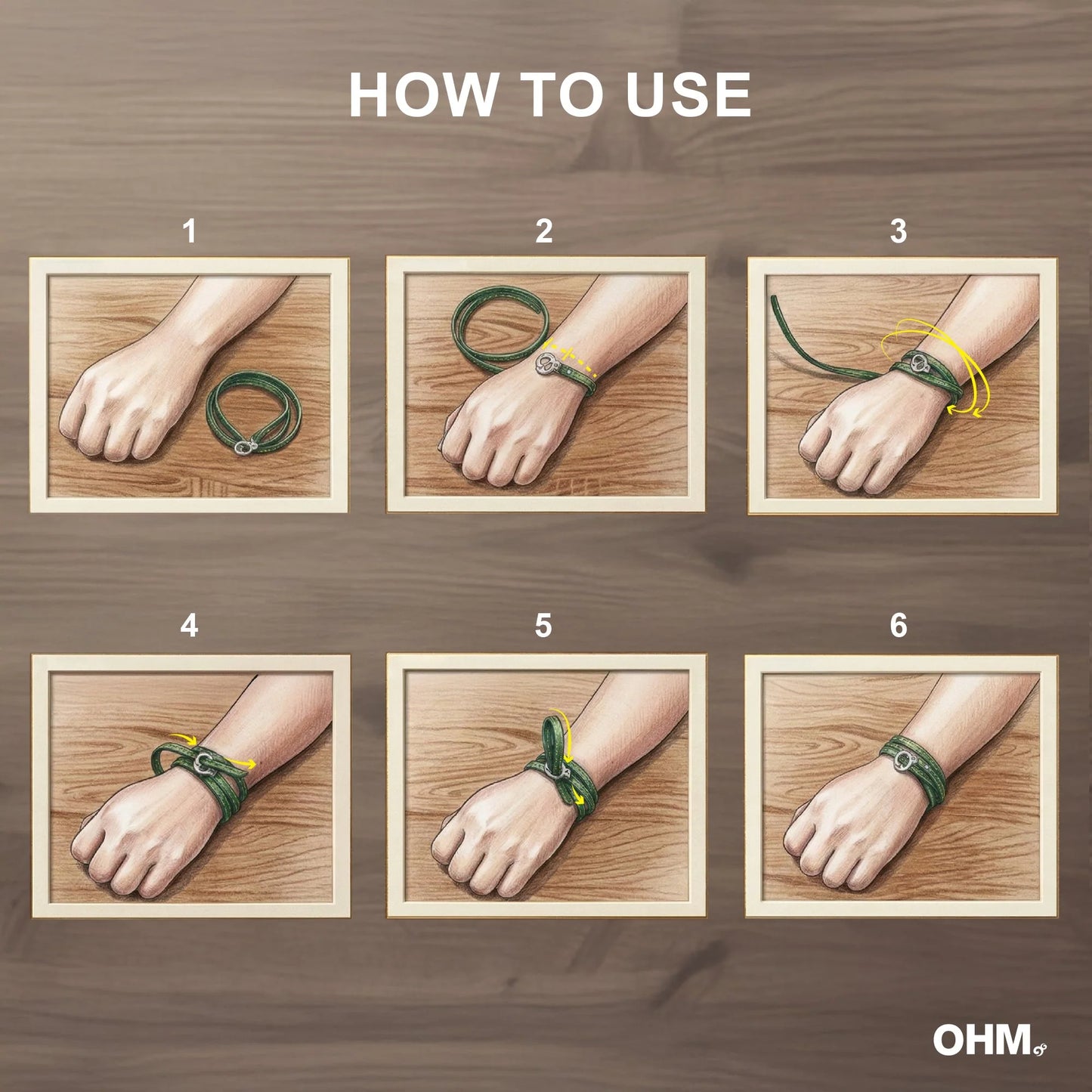 HOW TO USE

1

2

3

4

5

6

OHM